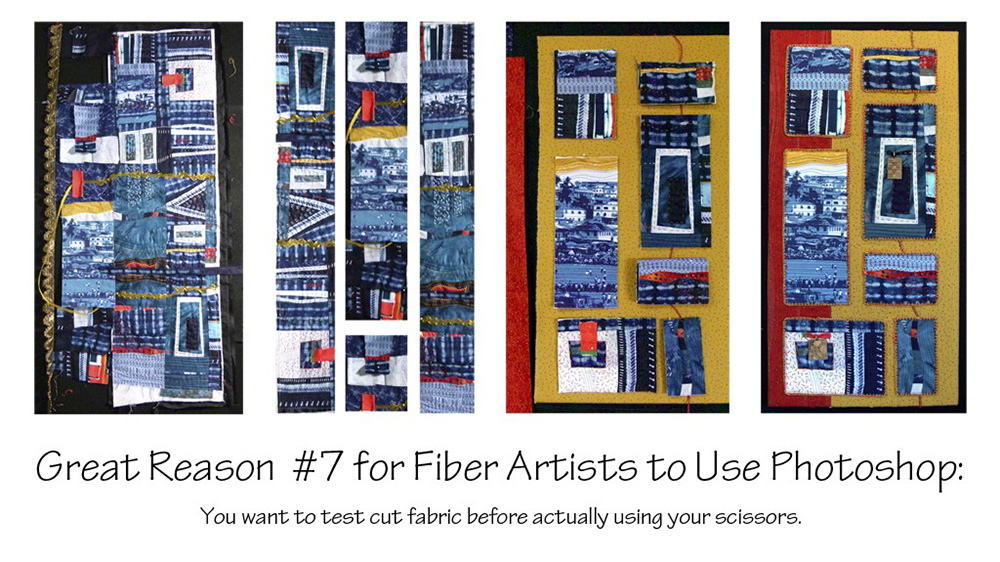 Great Reason #7 for Fiber Artists to Use Photoshop:

You want to test cut fabric before actually using your scissors.